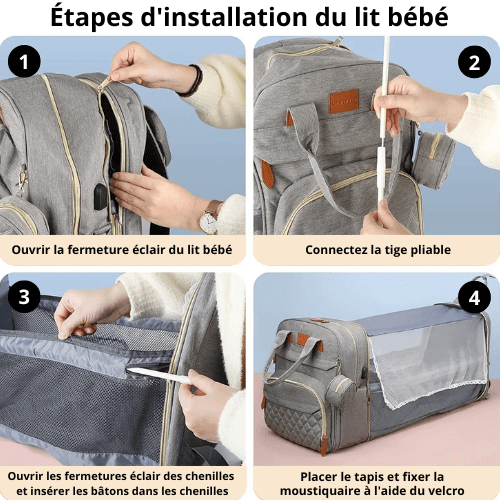 Étapes d'installation du lit bébé

1

Ouvrir la fermeture éclair du lit bébé

2

Connectez la tige pliable

3

Ouvrir les fermetures éclair des chenilles et insérer les bâtons dans les chenilles

4

Placer le tapis et fixer la moustiquaire à l'aide du velcro